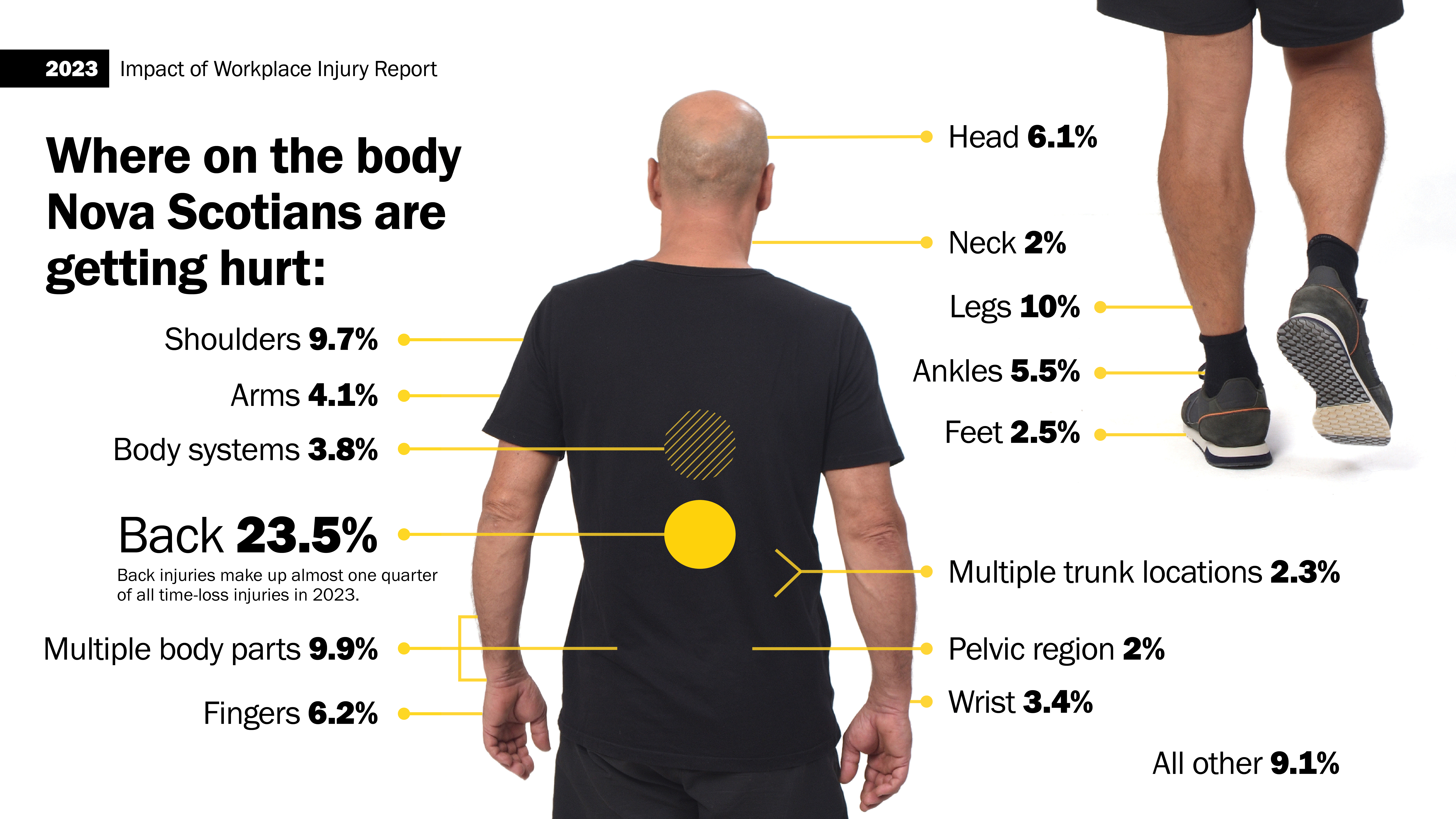 2023 Impact of Workplace Injury Report

Where on the body Nova Scotians are getting hurt:

Shoulders 9.7%

Arms 4.1%

Body systems 3.8%

Back 23.5%

Back injuries make up almost one quarter of all time-loss injuries in 2023.

Multiple body parts 9.9%

Fingers 6.2%

Head 6.1%

Neck 2%

Legs 10%

Ankles 5.5%

Feet 2.5%

Multiple trunk locations 2.3%

Pelvic region 2%

Wrist 3.4%

All other 9.1%